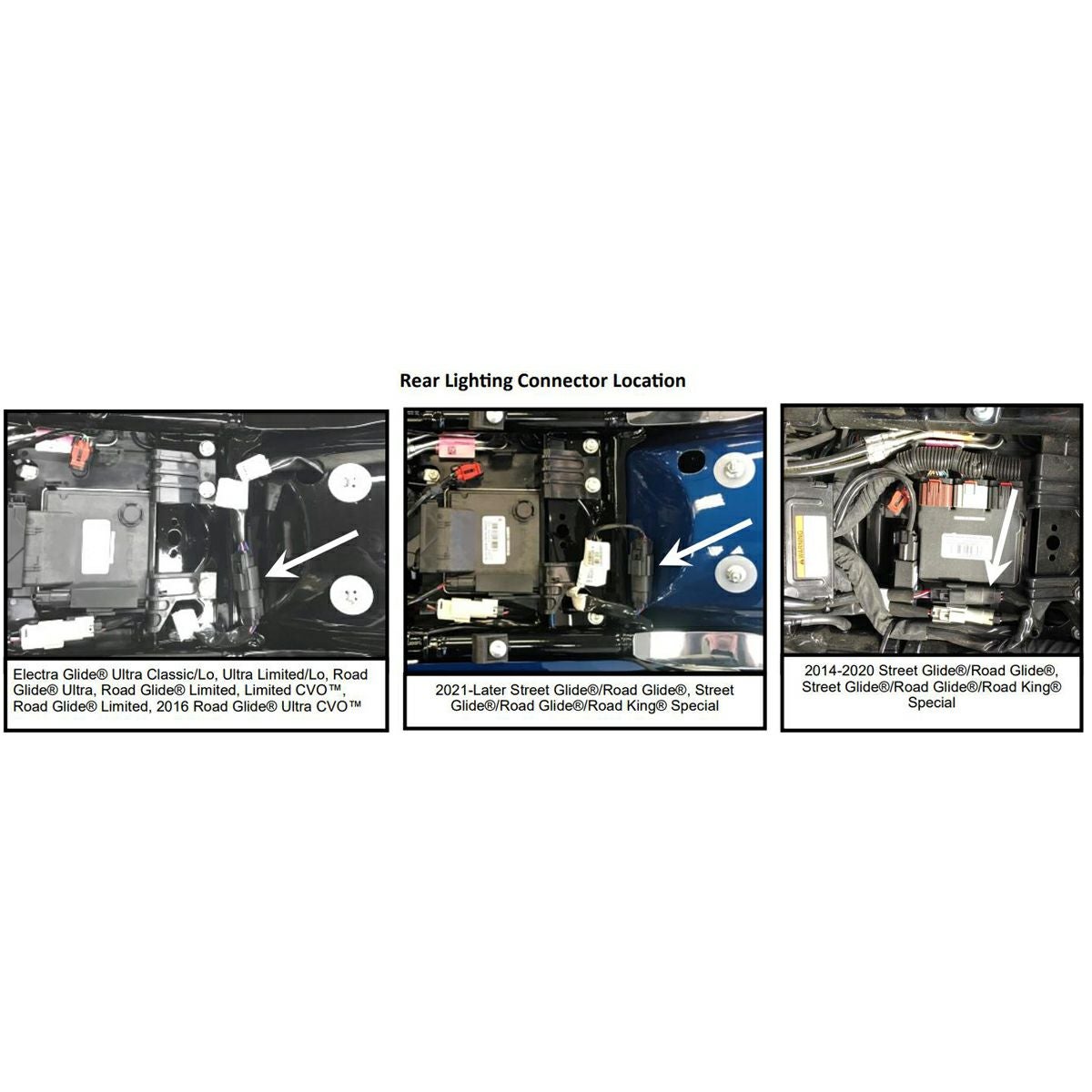 Rear Lighting Connector Location

Electra Glide® Ultra Classic/Lo, Ultra Limited/Lo, Road Glide® Ultra, Road Glide® Limited, Limited CVO™, Road Glide® Limited, 2016 Road Glide® Ultra CVO™

2021-Later Street Glide®/Road Glide®, Street Glide®/Road Glide®/Road King® Special

WARNING

2014-2020 Street Glide®/Road Glide®, Street Glide®/Road Glide®/Road King® Special