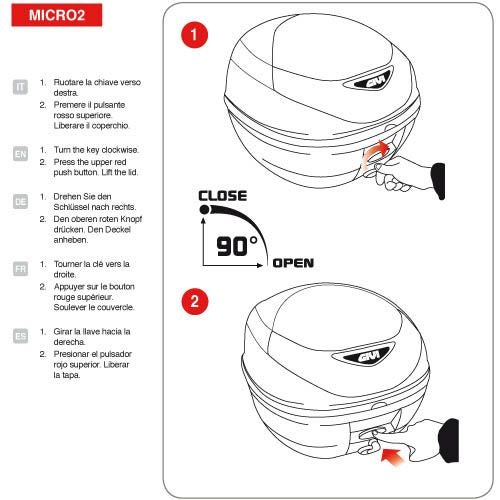 MICRO2

IT
1. Ruotare la chiave verso destra.
2. Premere il pulsante rosso superiore. Liberare il coperchio.

EN
1. Turn the key clockwise.
2. Press the upper red push button. Lift the lid.

DE
1. Drehen Sie den Schlüssel nach rechts.
2. Den oberen roten Knopf drücken. Den Deckel anheben.

FR
1. Tourner la clé vers la droite.
2. Appuyer sur le bouton rouge supérieur. Soulever le couvercle.

ES
1. Girar la llave hacia la derecha.
2. Presionar el pulsador rojo superior. Liberar la tapa.

1

GIVI

CLOSE
90°
OPEN

2

GIVI