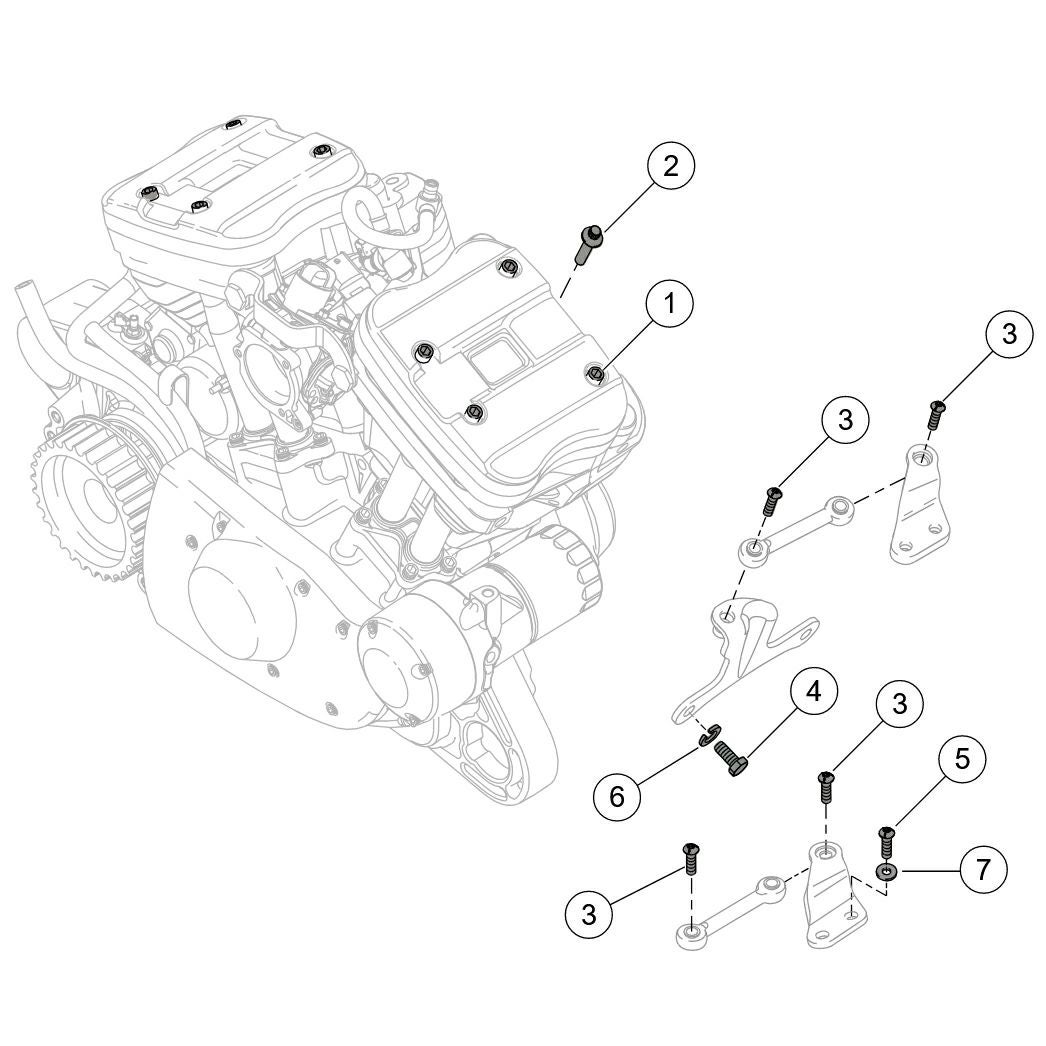 2
1
3
3
4
3
5
6
7
3