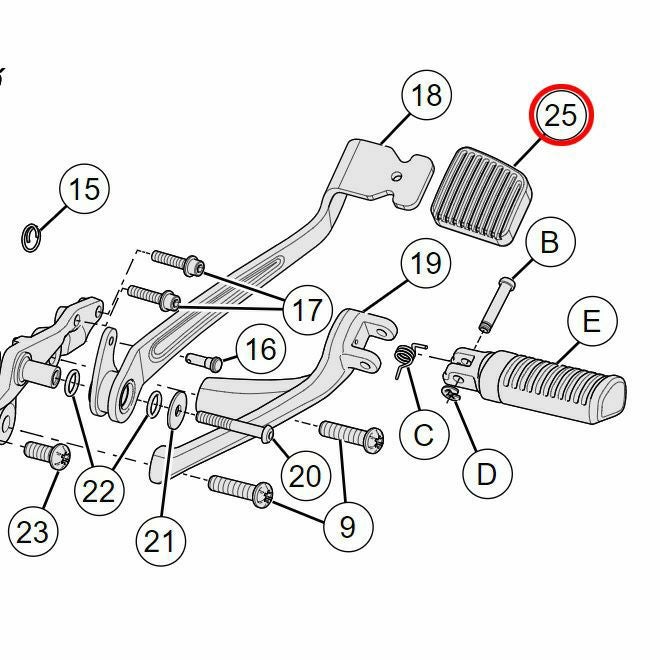 18
25
15
B
19
17
E
16
C
D
20
22
9
23
21