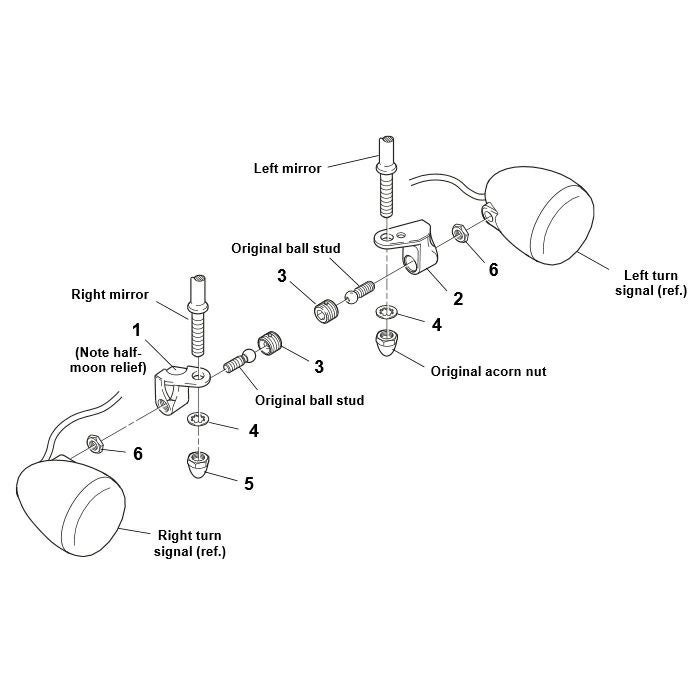 Left mirror

Original ball stud

3

6

Left turn signal (ref.)

2

4

Original acorn nut

Right mirror

1

(Note half-moon relief)

3

Original ball stud

4

6

5

Right turn signal (ref.)