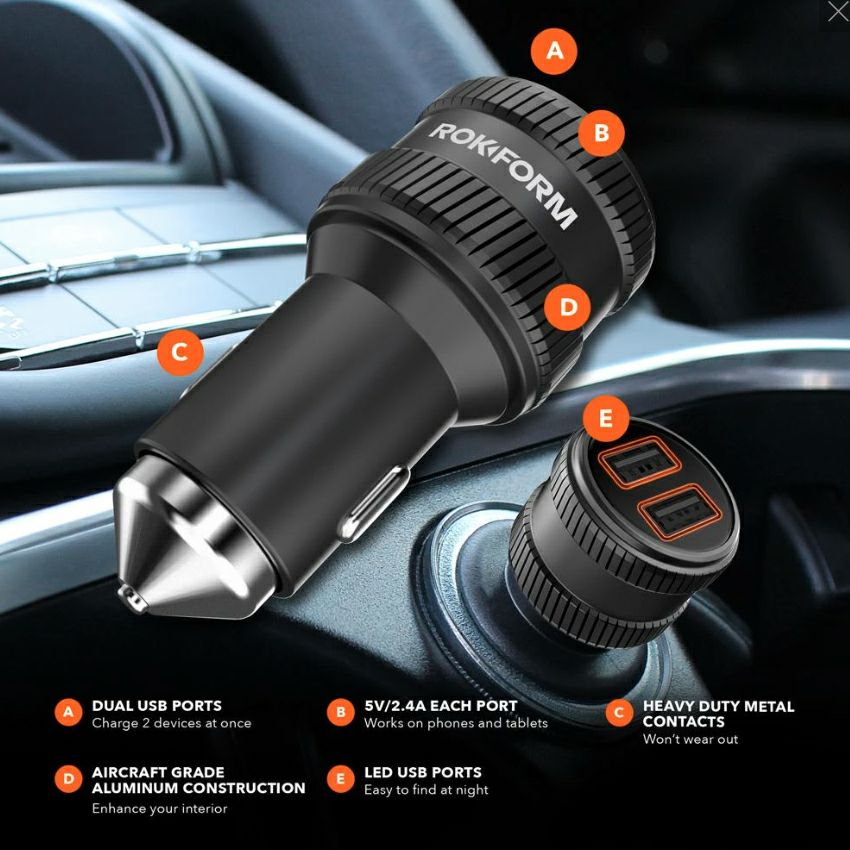 A

ROKFORM

B

D

C

E

A DUAL USB PORTS
Charge 2 devices at once

B 5V/2.4A EACH PORT
Works on phones and tablets

C HEAVY DUTY METAL CONTACTS
Won't wear out

D AIRCRAFT GRADE ALUMINUM CONSTRUCTION
Enhance your interior

E LED USB PORTS
Easy to find at night