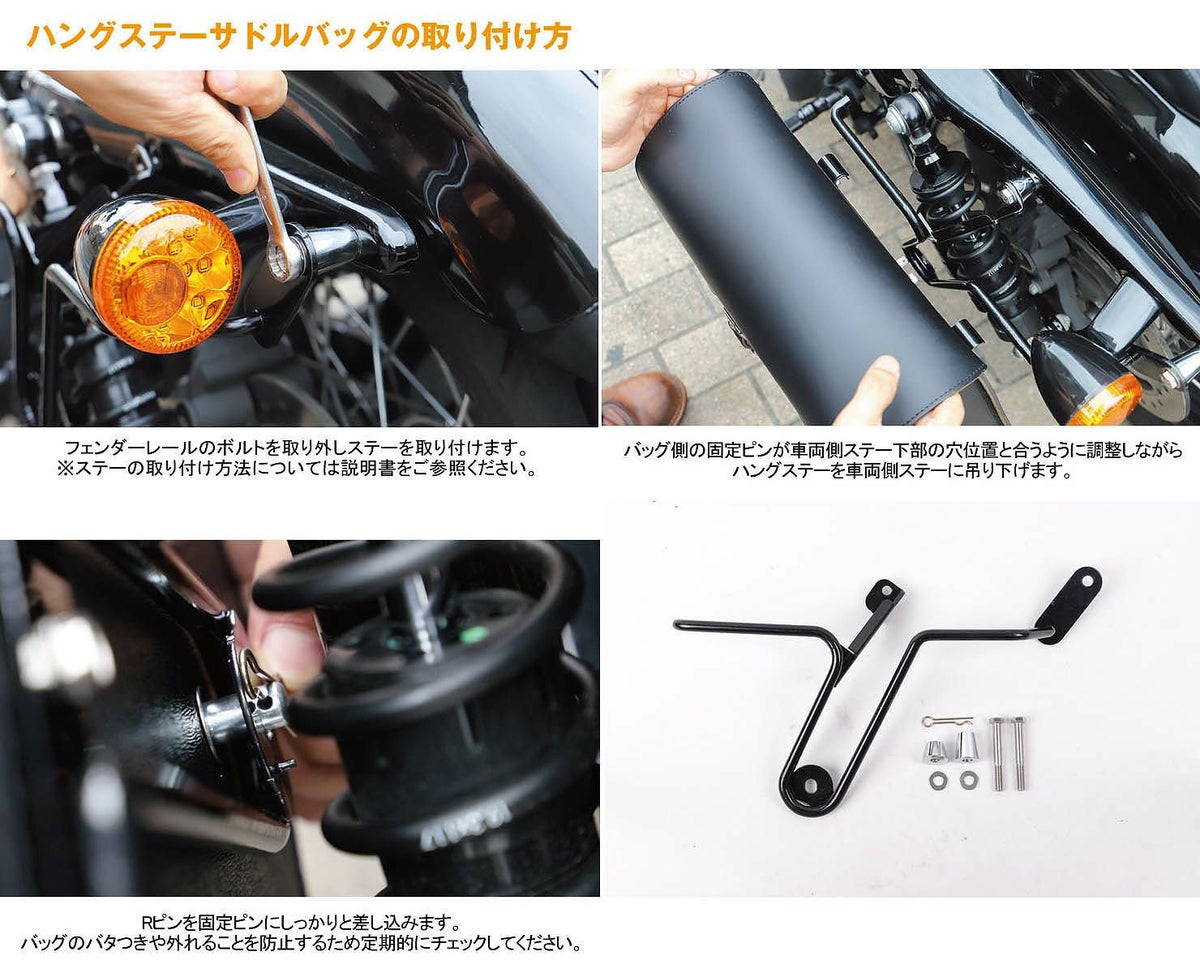 ハングステーサドルバッグの取り付け方

フェンダーレールのボルトを取り外しステーを取り付けます。
※ステーの取り付け方法については説明書をご参照ください。

バッグ側の固定ピンが車両側ステー下部の穴位置と合うように調整しながらハングステーを車両側ステーに吊り下げます。

Rピンを固定ピンにしっかりと差し込みます。
バッグのバタつきや外れることを防止するため定期的にチェックしてください。