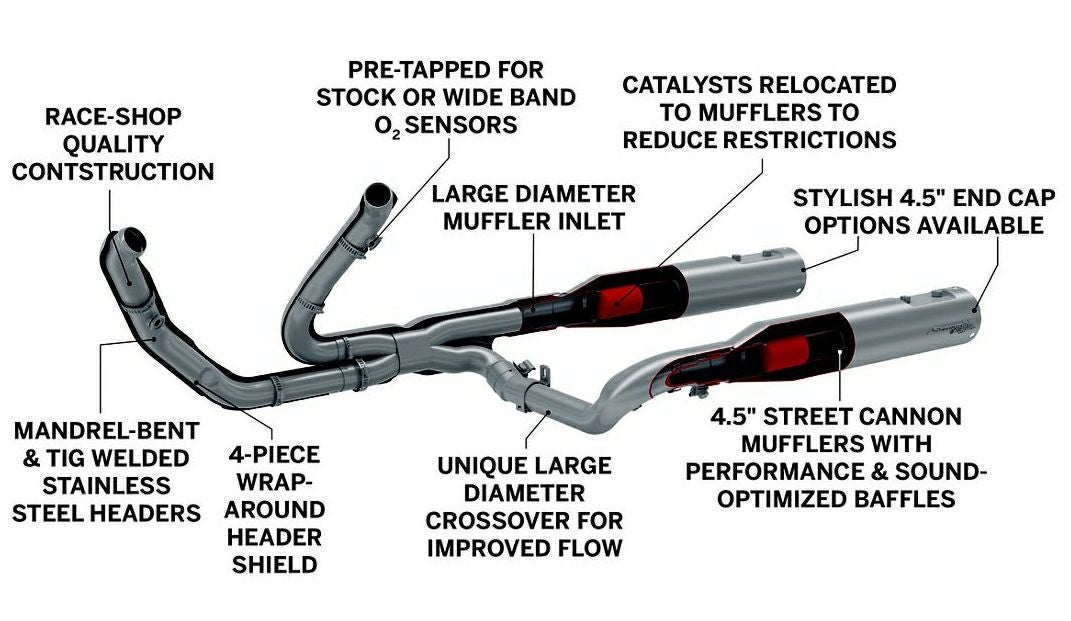 RACE-SHOP QUALITY CONTSTRUCTION

PRE-TAPPED FOR STOCK OR WIDE BAND $O_2$ SENSORS

CATALYSTS RELOCATED TO MUFFLERS TO REDUCE RESTRICTIONS

LARGE DIAMETER MUFFLER INLET

STYLISH 4.5" END CAP OPTIONS AVAILABLE

MANDREL-BENT & TIG WELDED STAINLESS STEEL HEADERS

4-PIECE WRAP-AROUND HEADER SHIELD

UNIQUE LARGE DIAMETER CROSSOVER FOR IMPROVED FLOW

4.5" STREET CANNON MUFFLERS WITH PERFORMANCE & SOUND-OPTIMIZED BAFFLES