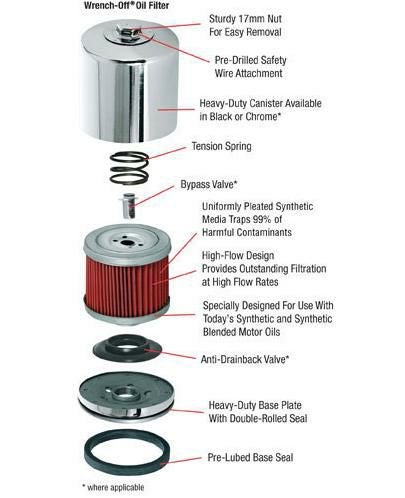 Wrench-Off® Oil Filter

Sturdy 17mm Nut For Easy Removal

Pre-Drilled Safety Wire Attachment

Heavy-Duty Canister Available in Black or Chrome*

Tension Spring

Bypass Valve*

Uniformly Pleated Synthetic Media Traps 99% of Harmful Contaminants

High-Flow Design Provides Outstanding Filtration at High Flow Rates

Specially Designed For Use With Today's Synthetic and Synthetic Blended Motor Oils

Anti-Drainback Valve*

Heavy-Duty Base Plate With Double-Rolled Seal

Pre-Lubed Base Seal

* where applicable