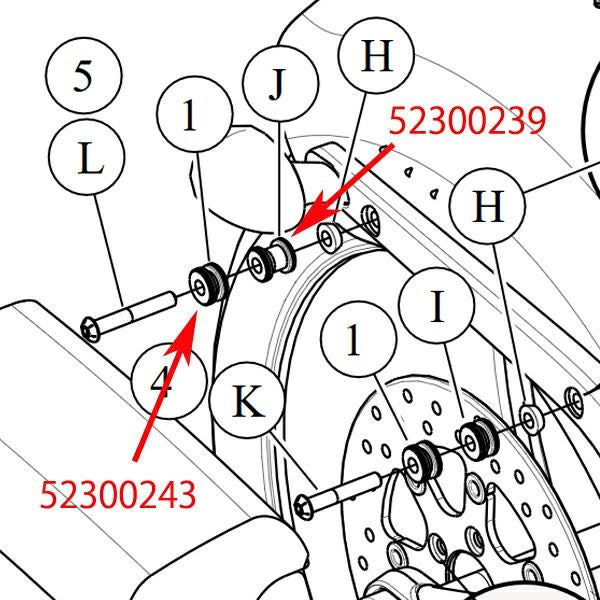 5

L

1

J

H

52300239

H

I

1

4

K

52300243