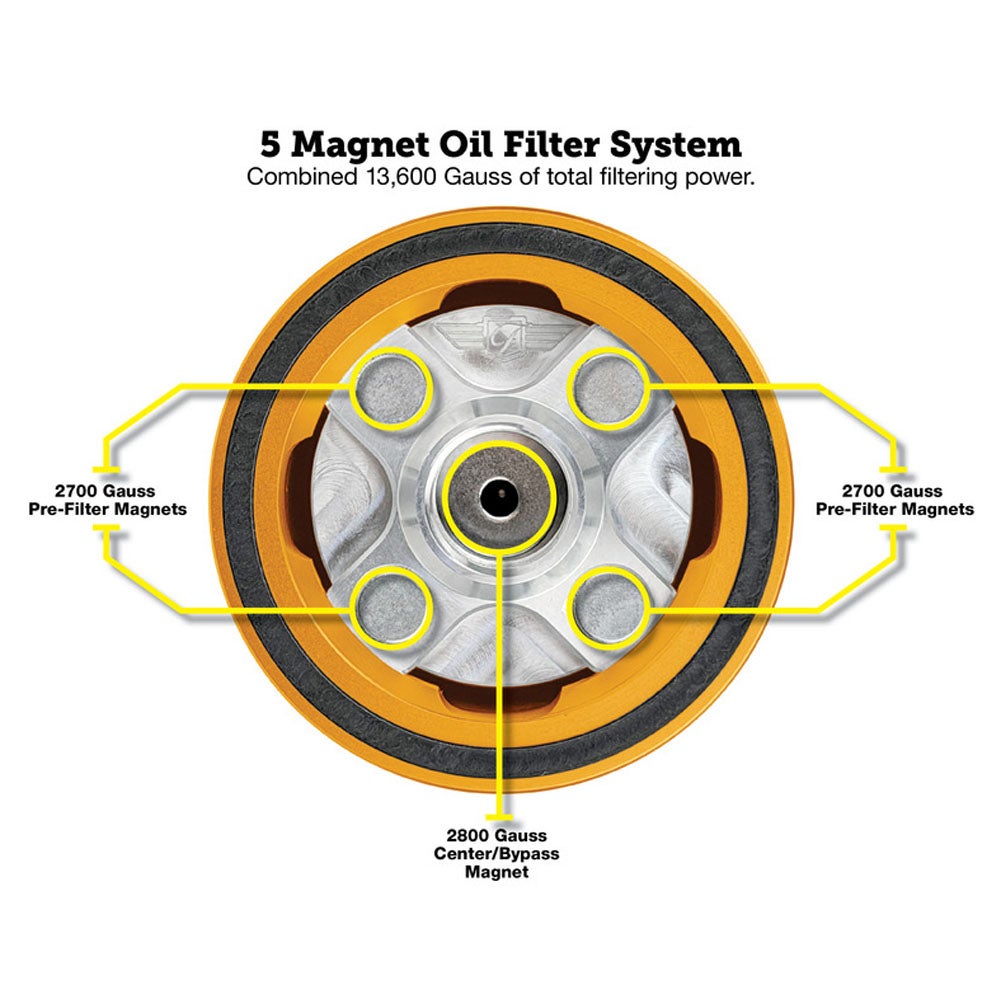 5 Magnet Oil Filter System
Combined 13,600 Gauss of total filtering power.

2700 Gauss
Pre-Filter Magnets

2700 Gauss
Pre-Filter Magnets

2800 Gauss
Center/Bypass
Magnet