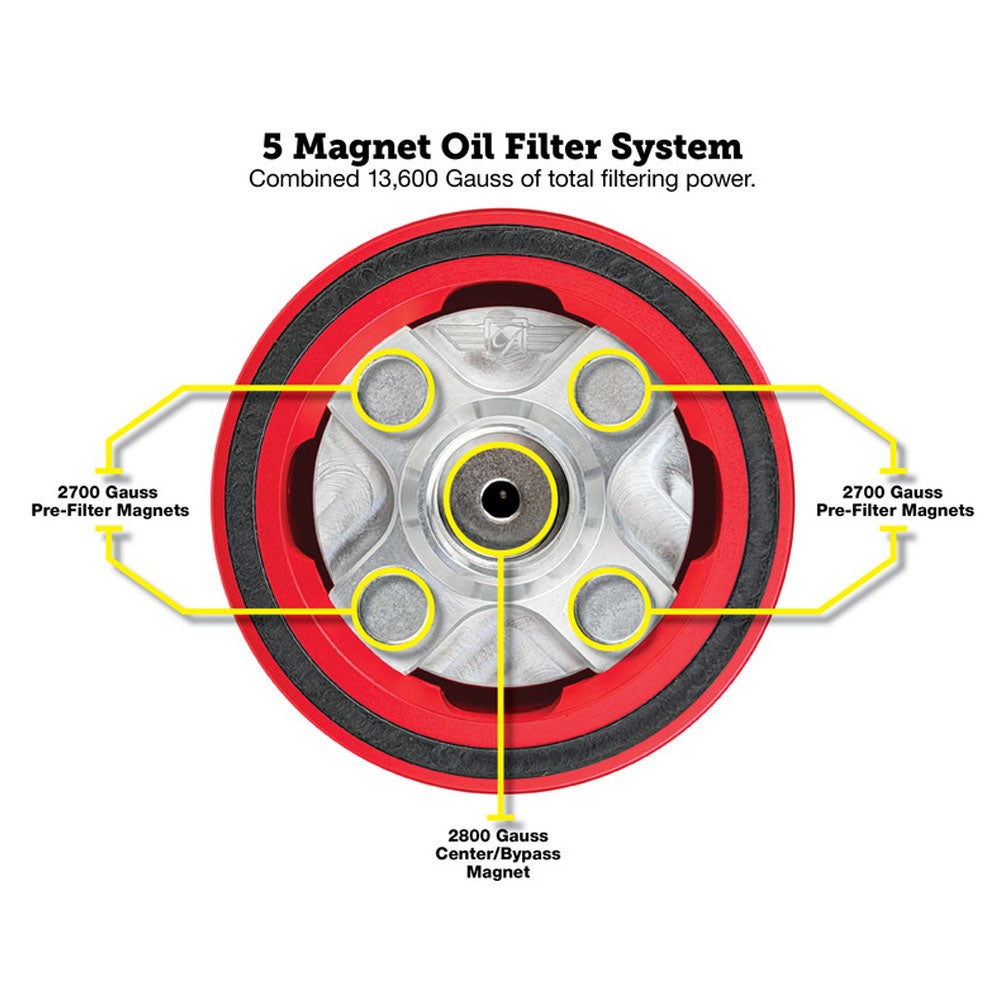 5 Magnet Oil Filter System
Combined 13,600 Gauss of total filtering power.

2700 Gauss
Pre-Filter Magnets

2700 Gauss
Pre-Filter Magnets

2800 Gauss
Center/Bypass
Magnet