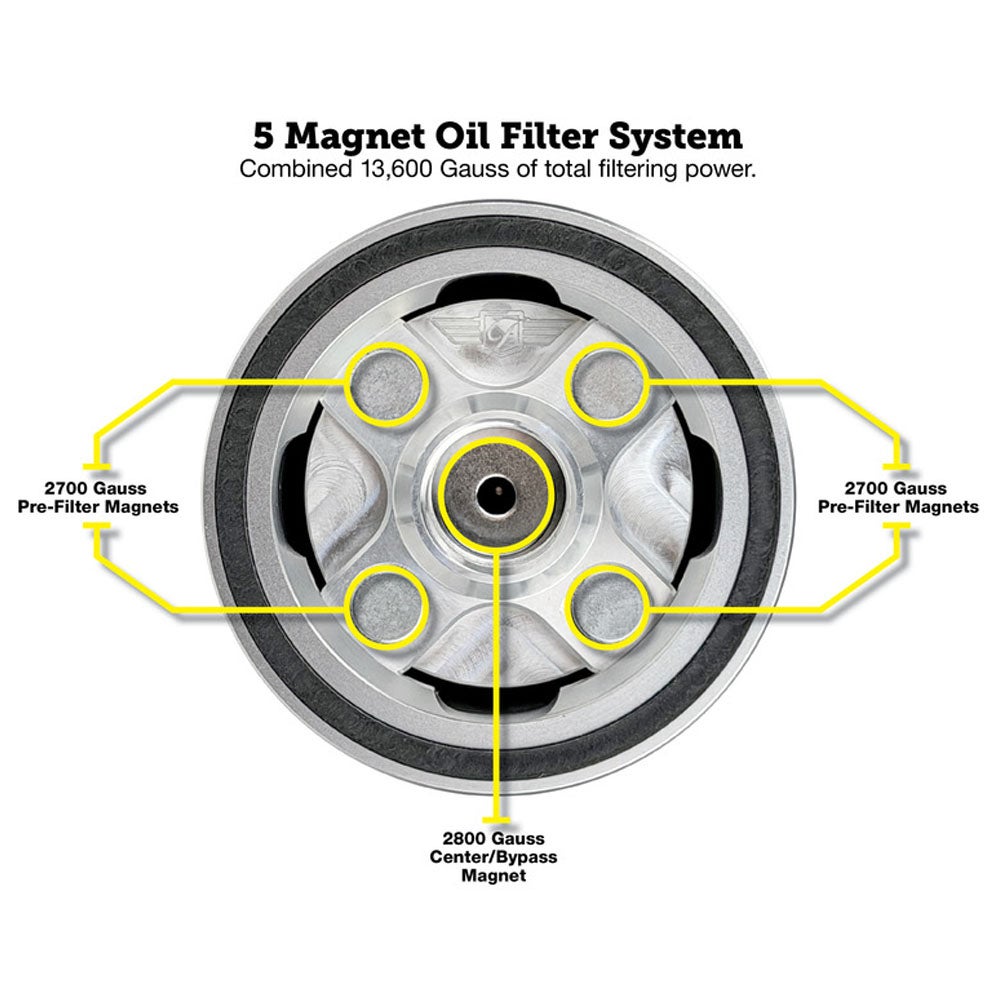 5 Magnet Oil Filter System
Combined 13,600 Gauss of total filtering power.

2700 Gauss
Pre-Filter Magnets

2700 Gauss
Pre-Filter Magnets

2800 Gauss
Center/Bypass
Magnet