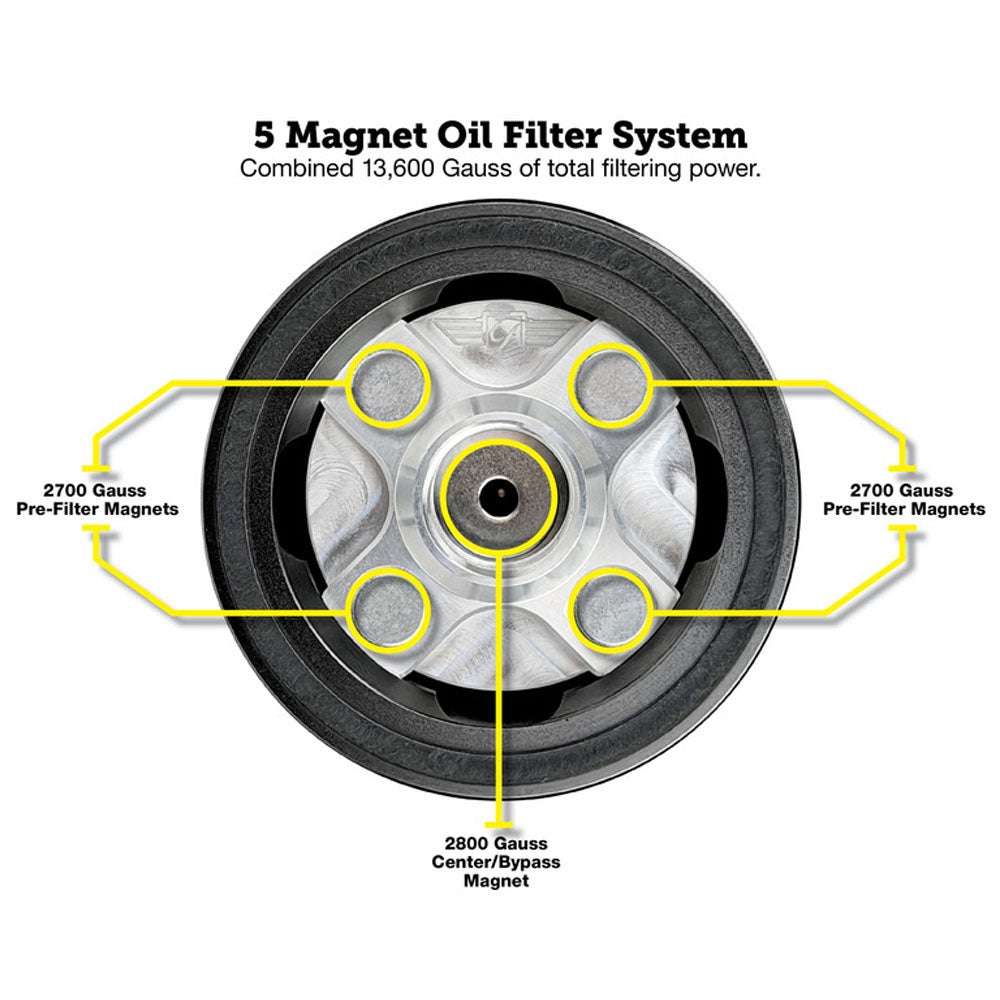 5 Magnet Oil Filter System
Combined 13,600 Gauss of total filtering power.

2700 Gauss
Pre-Filter Magnets

2700 Gauss
Pre-Filter Magnets

2800 Gauss
Center/Bypass
Magnet