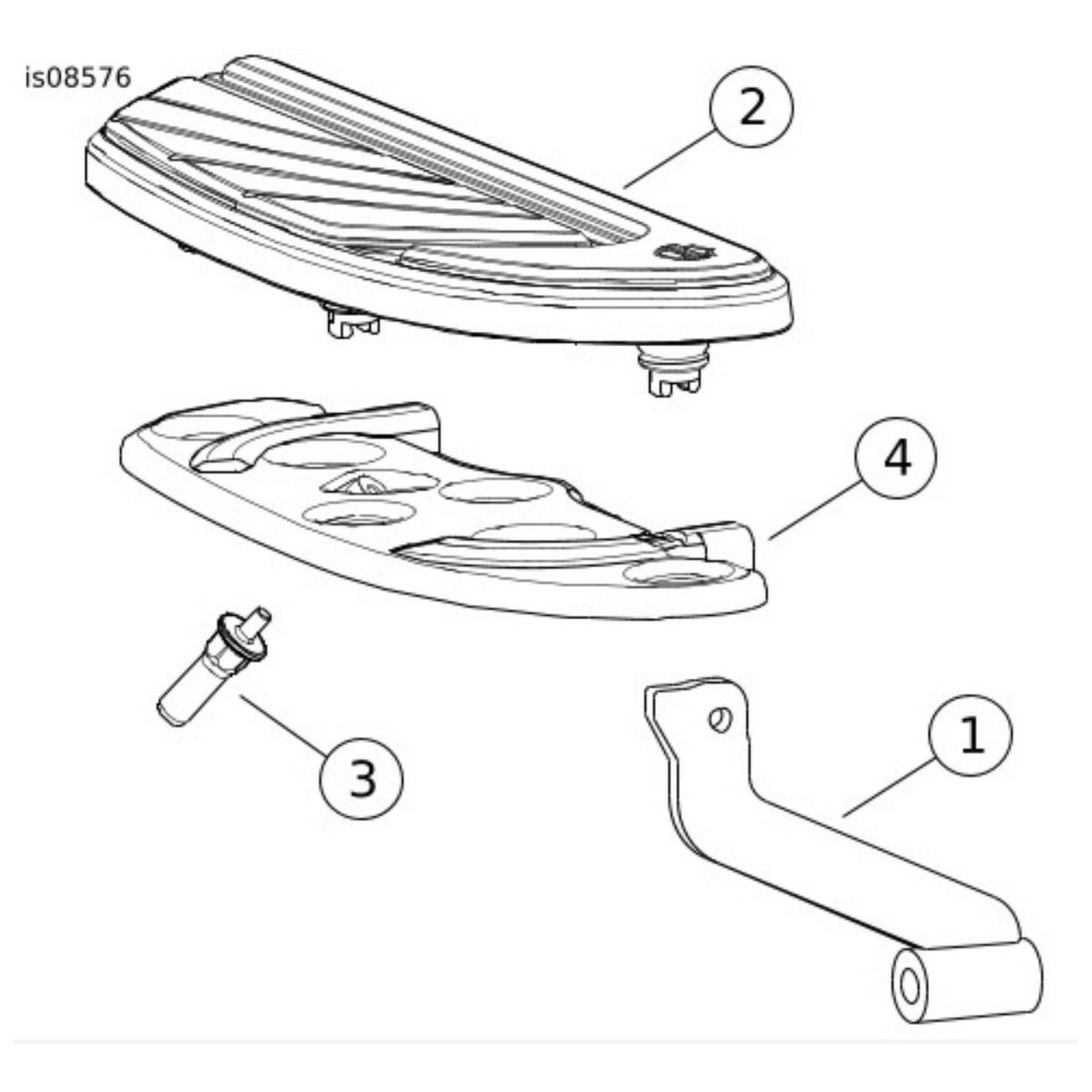 is08576

2

4

3

1