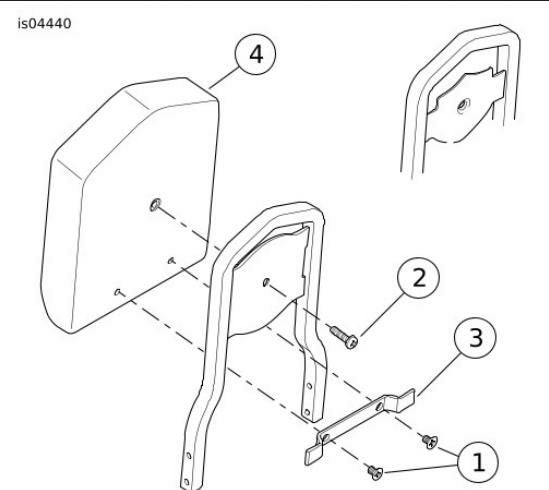 is04440

4

2

3

1