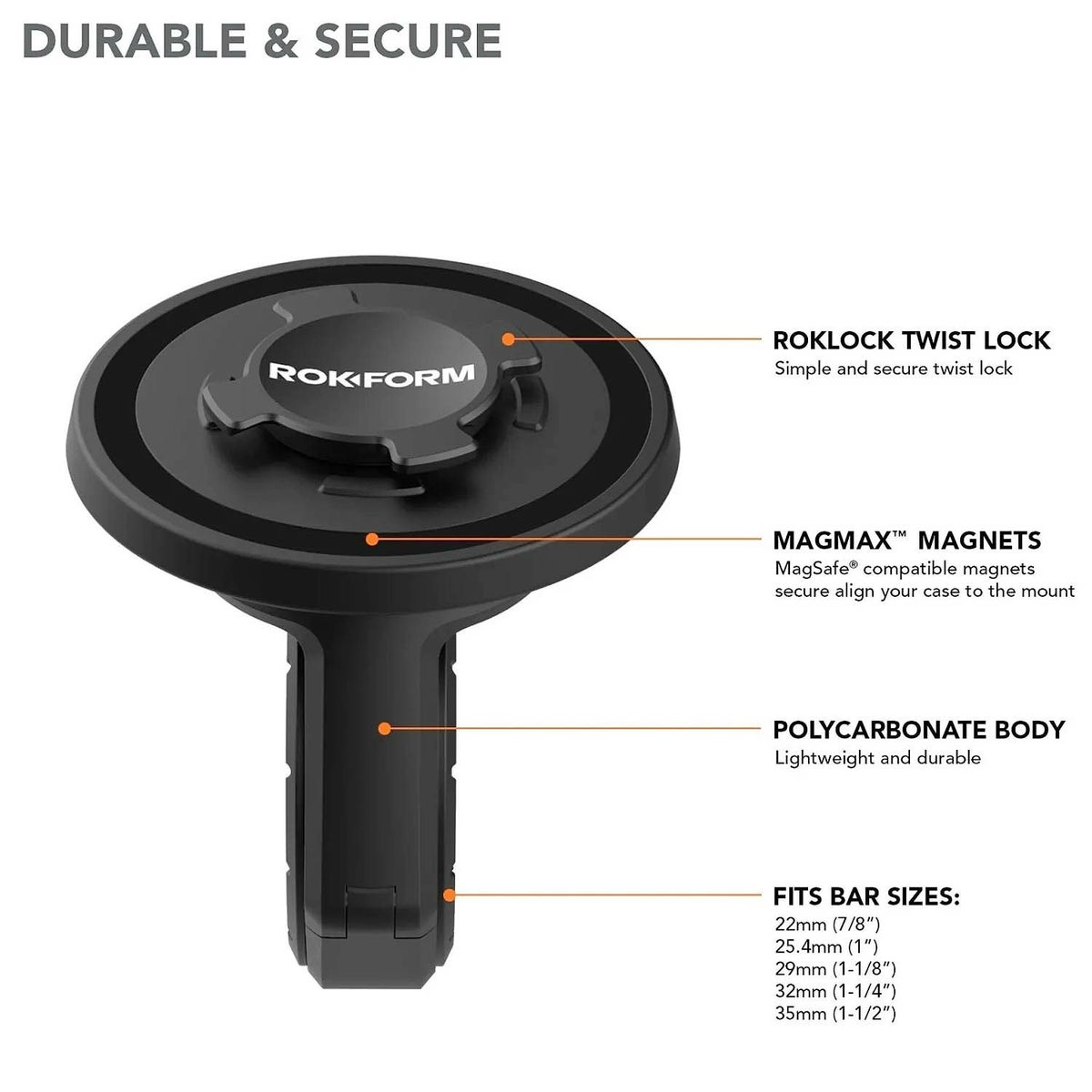 DURABLE & SECURE

ROKFORM

ROKLOCK TWIST LOCK
Simple and secure twist lock

MAGMAX™ MAGNETS
MagSafe® compatible magnets secure align your case to the mount

POLYCARBONATE BODY
Lightweight and durable

FITS BAR SIZES:
22mm (7/8")
25.4mm (1")
29mm (1-1/8")
32mm (1-1/4")
35mm (1-1/2")