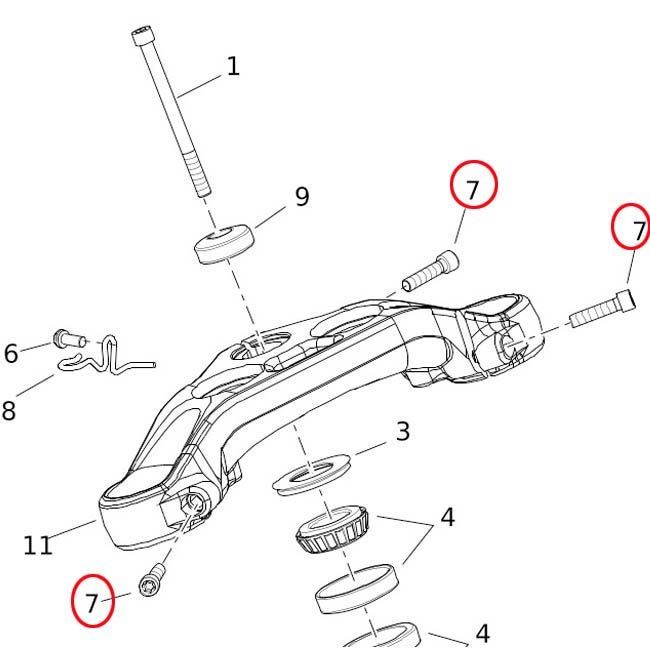 1
9
7
7
6
8
3
4
11
7
4