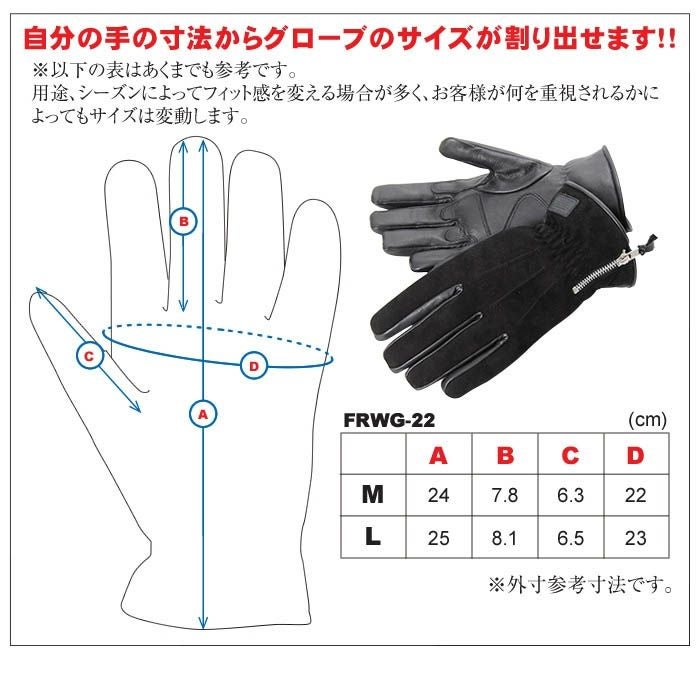 自分の手の寸法からグローブのサイズが割り出せます!!
※以下の表はあくまでも参考です。
用途、シーズンによってフィット感を変える場合が多く、お客様が何を重視されるかによってもサイズは変動します。

B
C
D
A

FRWG-22
(cm)

| | A | B | C | D |
|---|---|---|---|---|
| M | 24 | 7.8 | 6.3 | 22 |
| L | 25 | 8.1 | 6.5 | 23 |

※外寸参考寸法です。