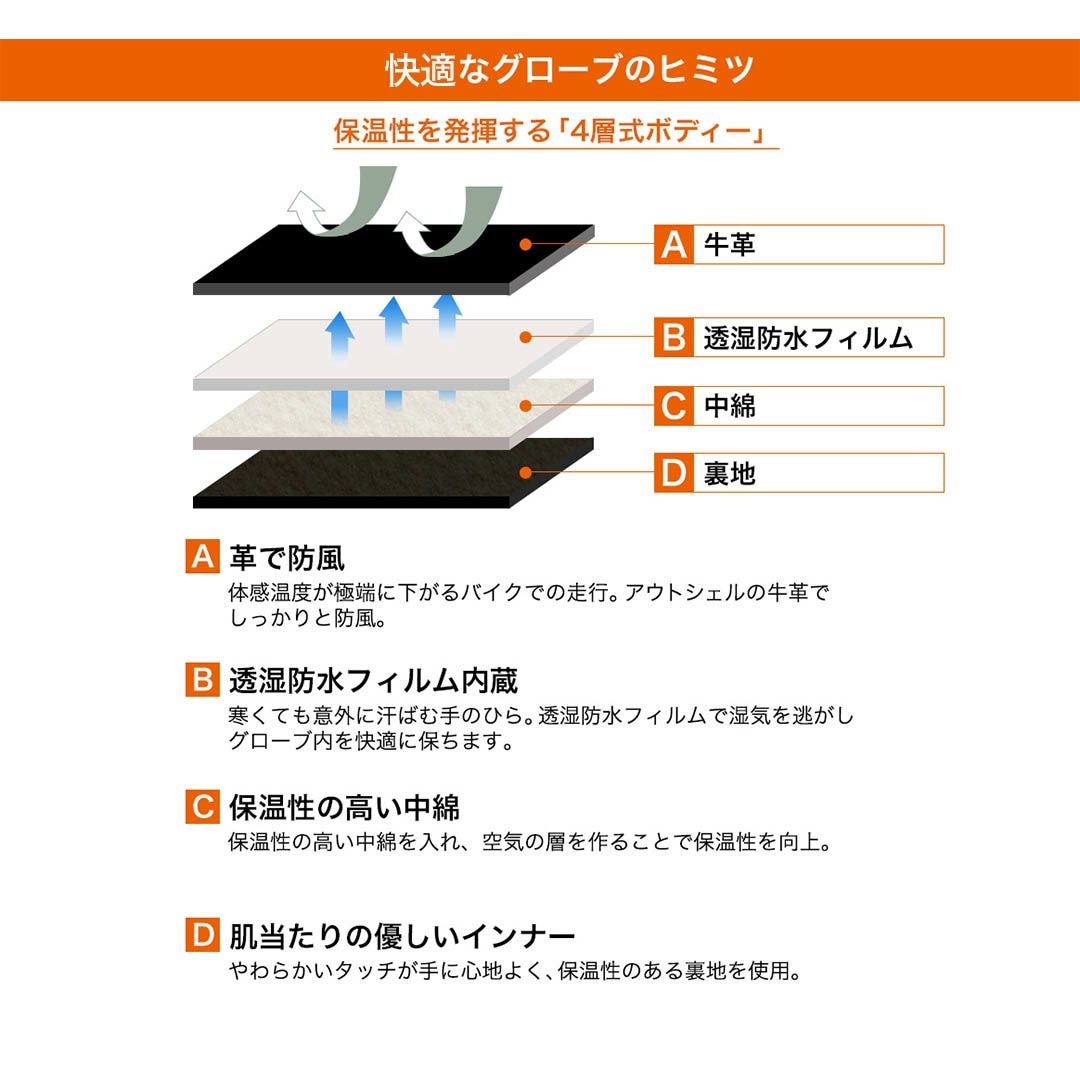 快適なグローブのヒミツ

保温性を発揮する「4層式ボディー」

A 牛革

B 透湿防水フィルム

C 中綿

D 裏地

A 革で防風
体感温度が極端に下がるバイクでの走行。アウトシェルの牛革でしっかりと防風。

B 透湿防水フィルム内蔵
寒くても意外に汗ばむ手のひら。透湿防水フィルムで湿気を逃がしグローブ内を快適に保ちます。

C 保温性の高い中綿
保温性の高い中綿を入れ、空気の層を作ることで保温性を向上。

D 肌当たりの優しいインナー
やわらかいタッチが手に心地よく、保温性のある裏地を使用。