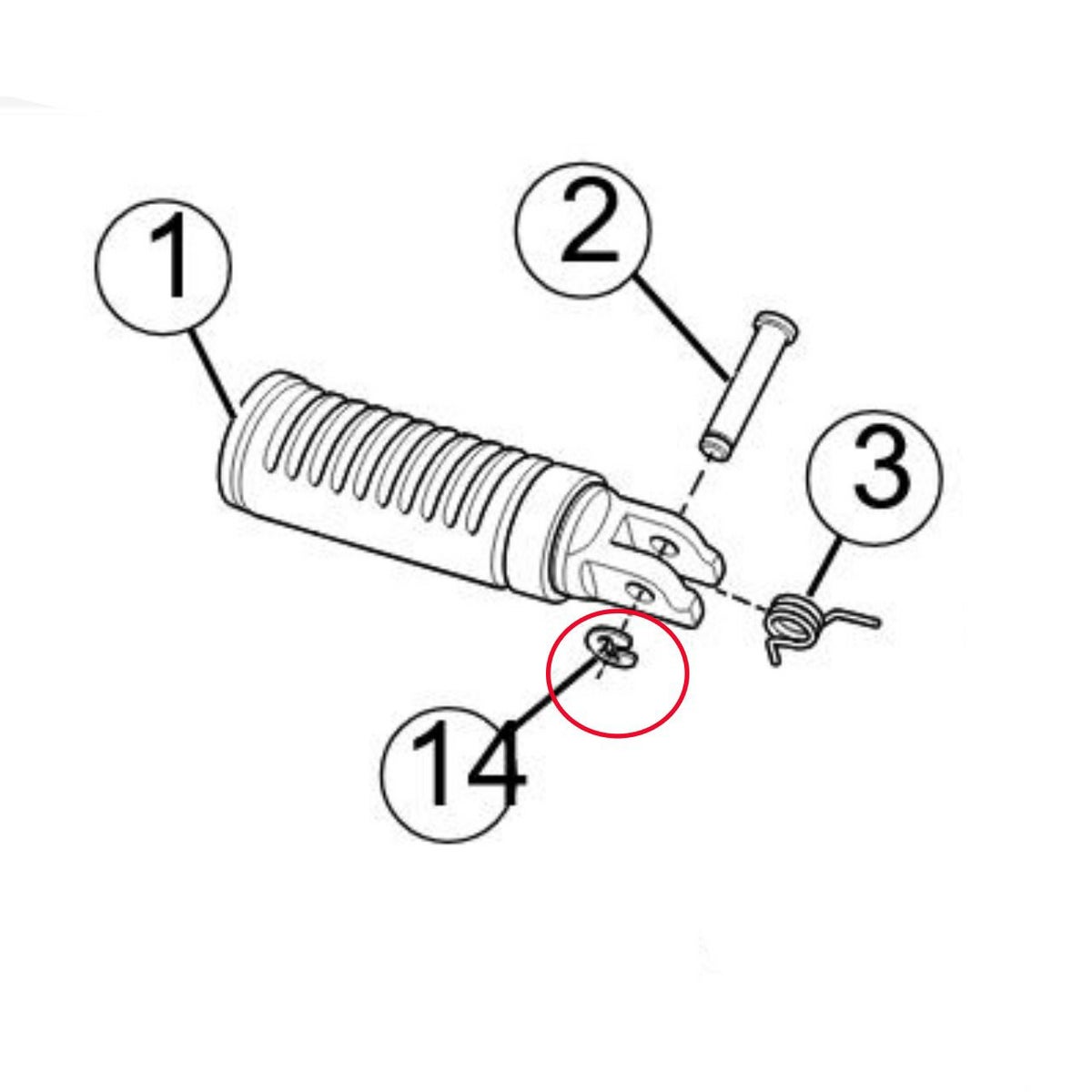 1
2
3
14