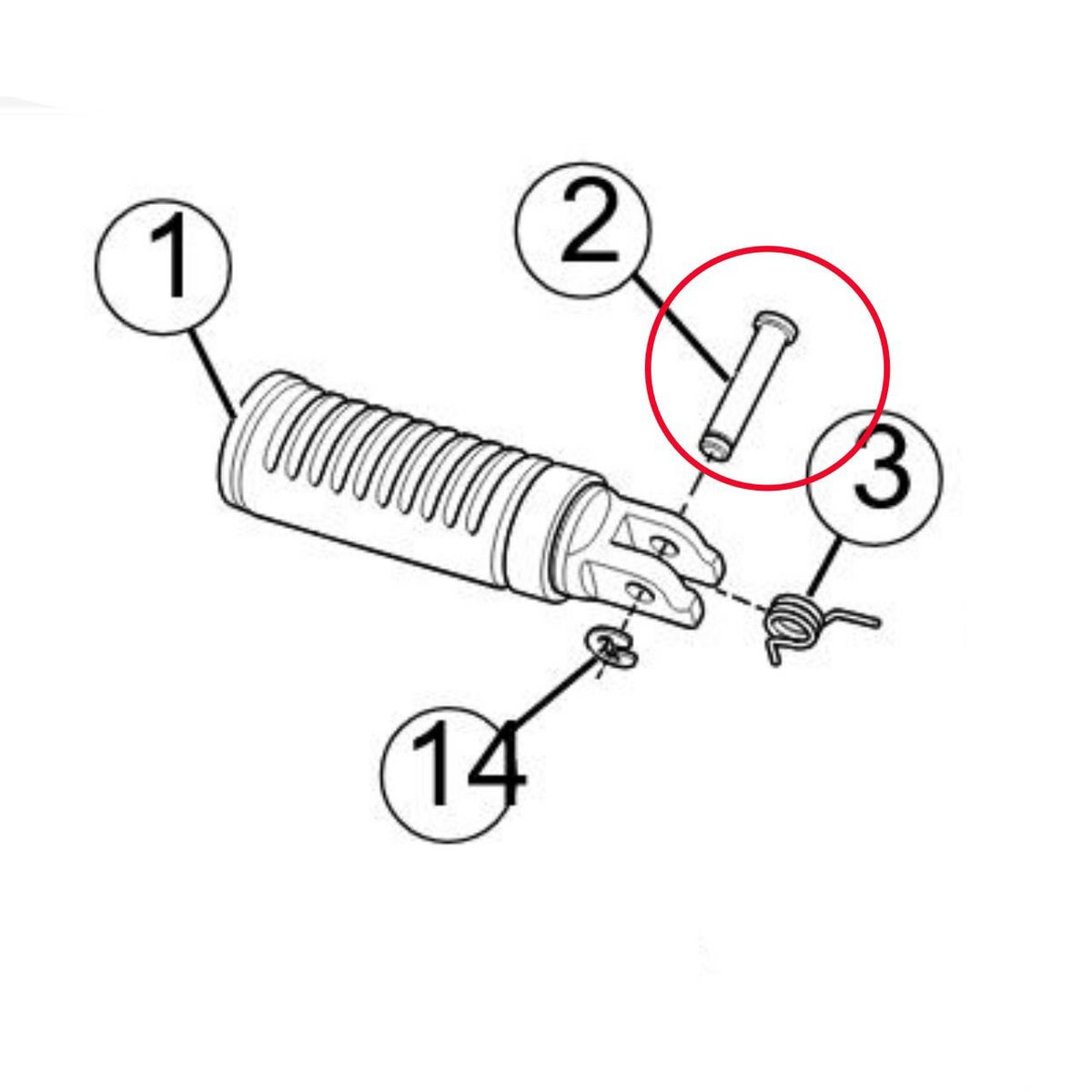 1
2
3
14