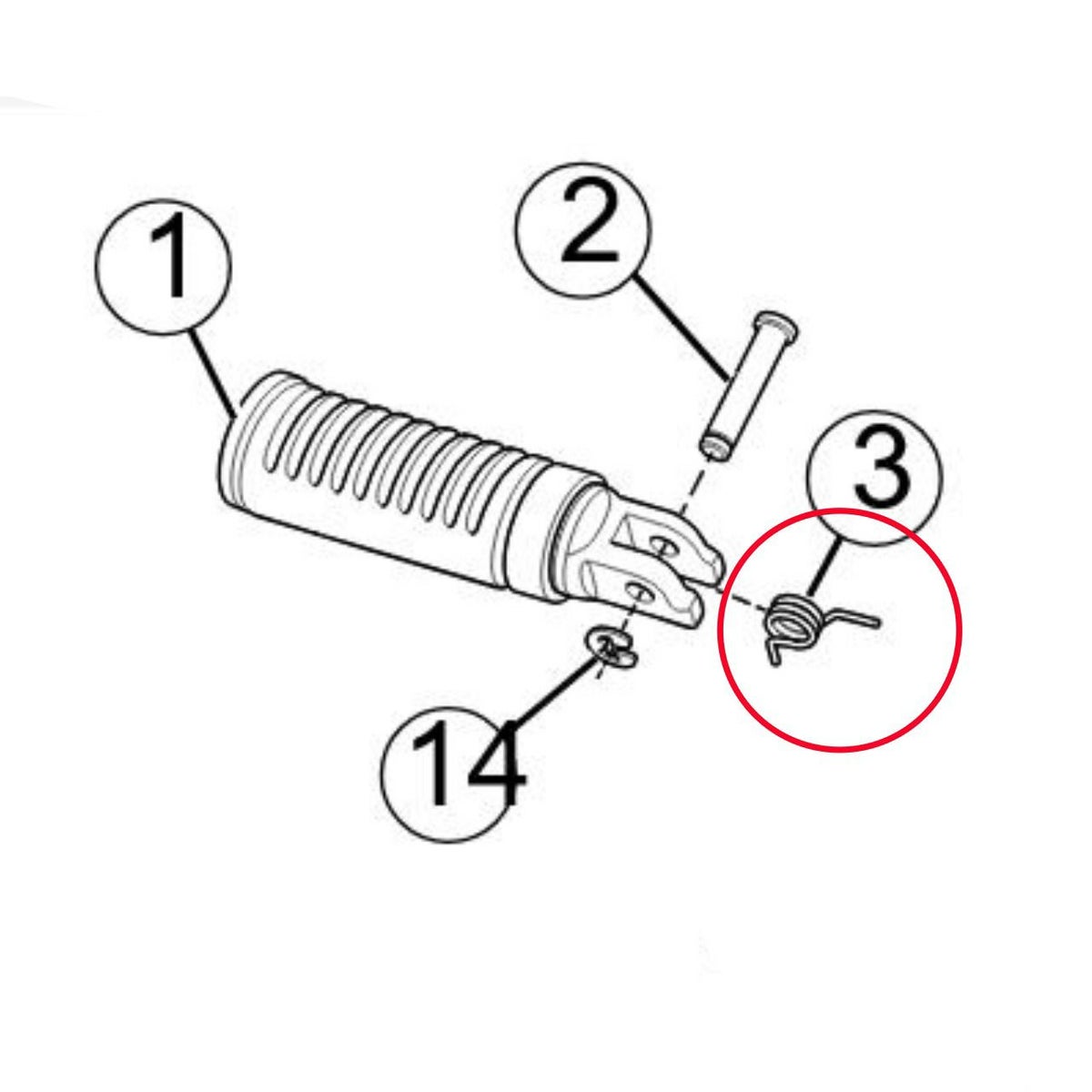 1
2
3
14