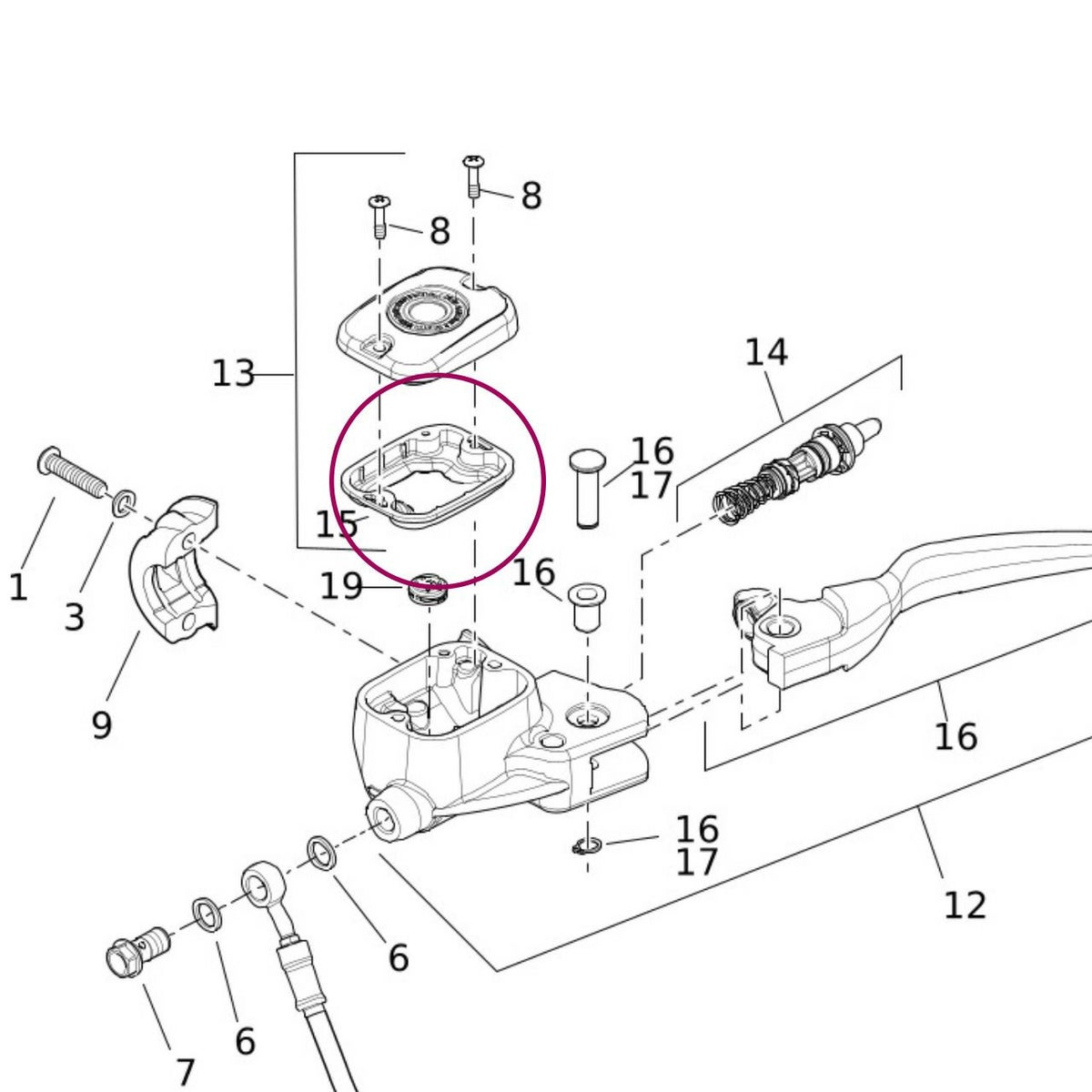 8
8
13
14
16
17
15
1
3
19
16
9
16
16
17
12
6
6
7