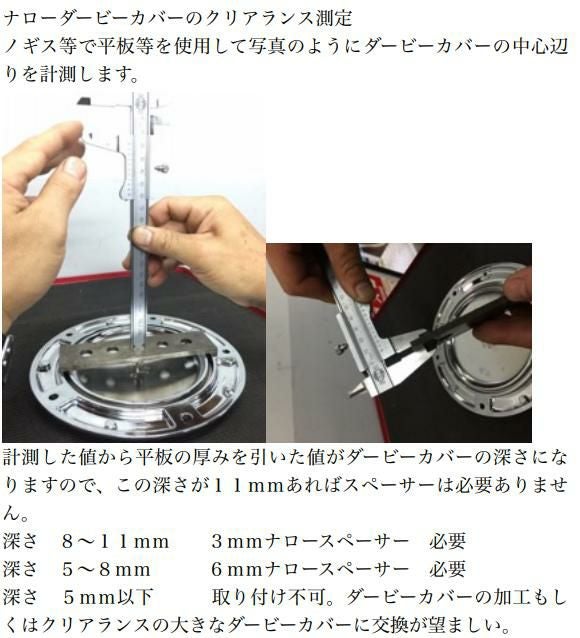 ナローダービーカバーのクリアランス測定
ノギス等で平板等を使用して写真のようにダービーカバーの中心辺りを計測します。

計測した値から平板の厚みを引いた値がダービーカバーの深さになりますので、この深さが１１mmあればスペーサーは必要ありません。
深さ　８～１１mm　　３mmナロースペーサー　必要
深さ　５～８mm　　６mmナロースペーサー　必要
深さ　５mm以下　　取り付け不可。ダービーカバーの加工もしくはクリアランスの大きなダービーカバーに交換が望ましい。