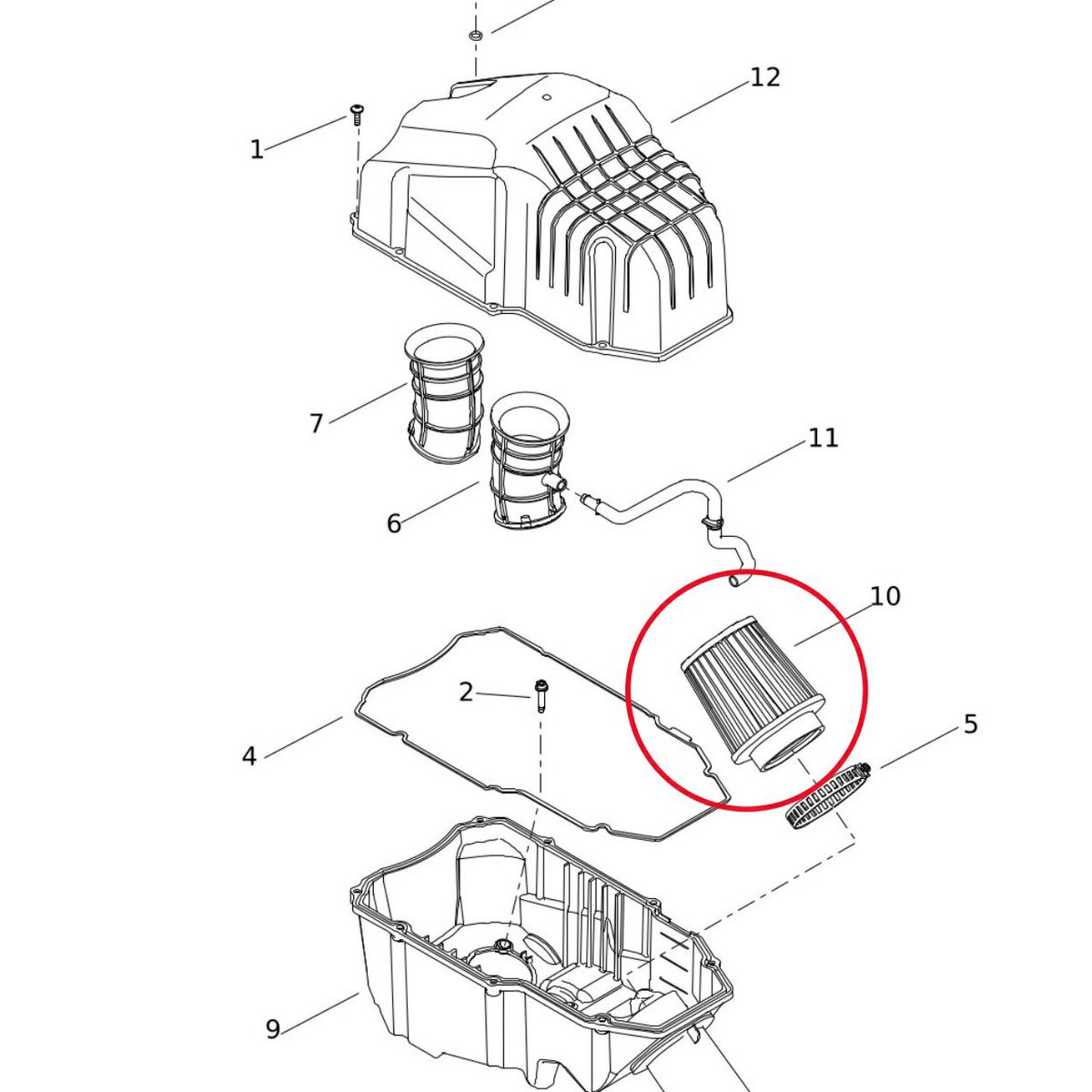 12
1
7
11
6
10
2
5
4
9