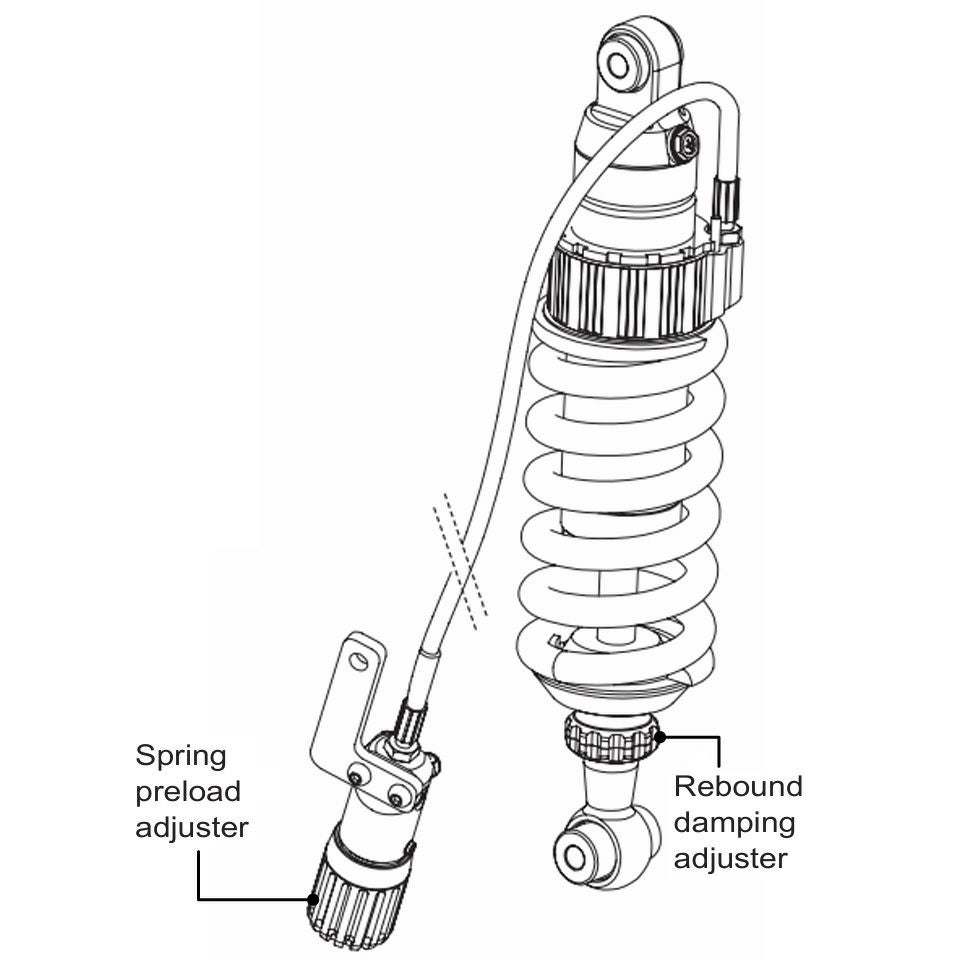 Spring preload adjuster

Rebound damping adjuster