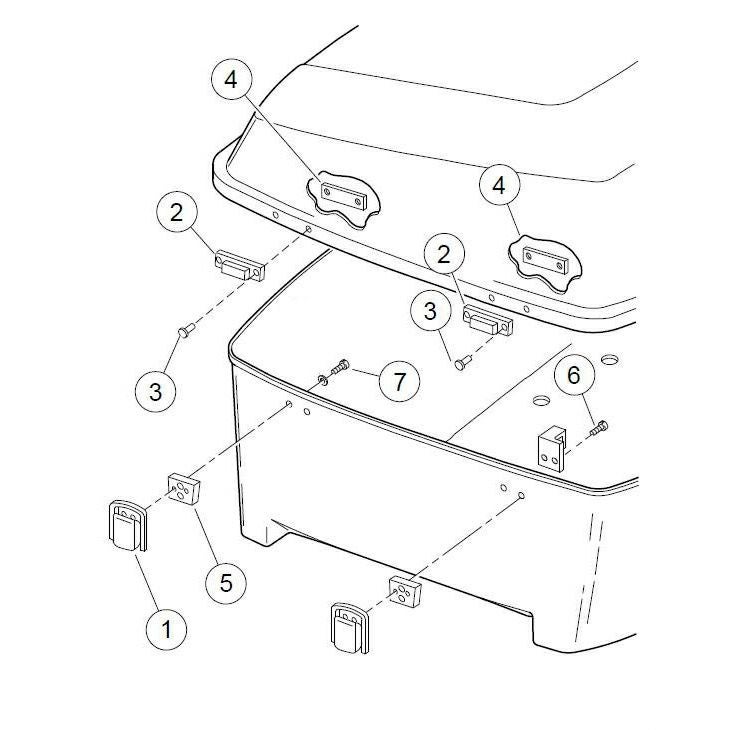 4
4
2
2
3
3
7
6
5
1