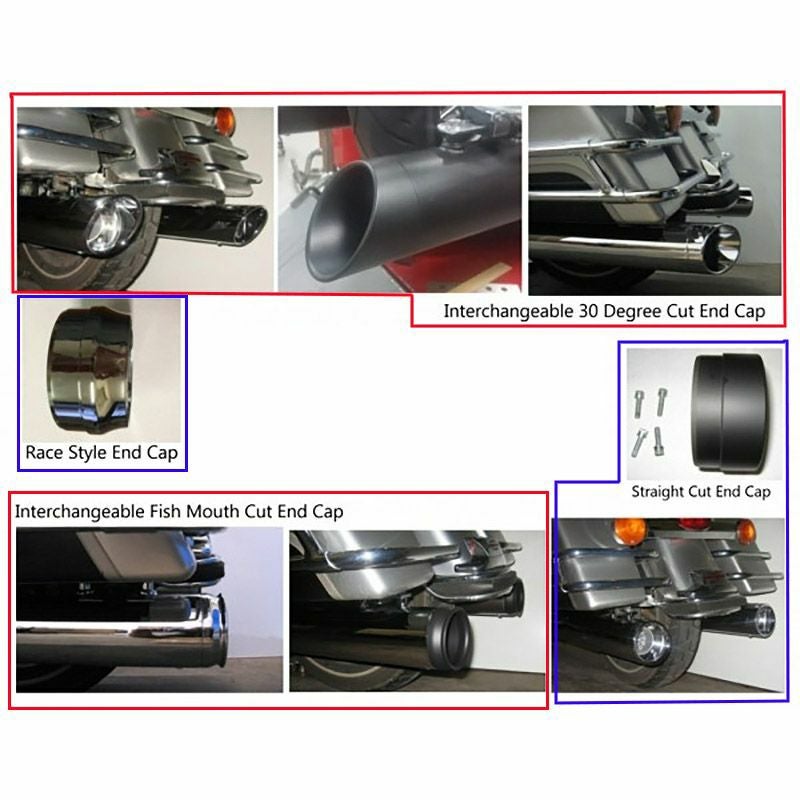 Interchangeable 30 Degree Cut End Cap

Race Style End Cap

Straight Cut End Cap

Interchangeable Fish Mouth Cut End Cap