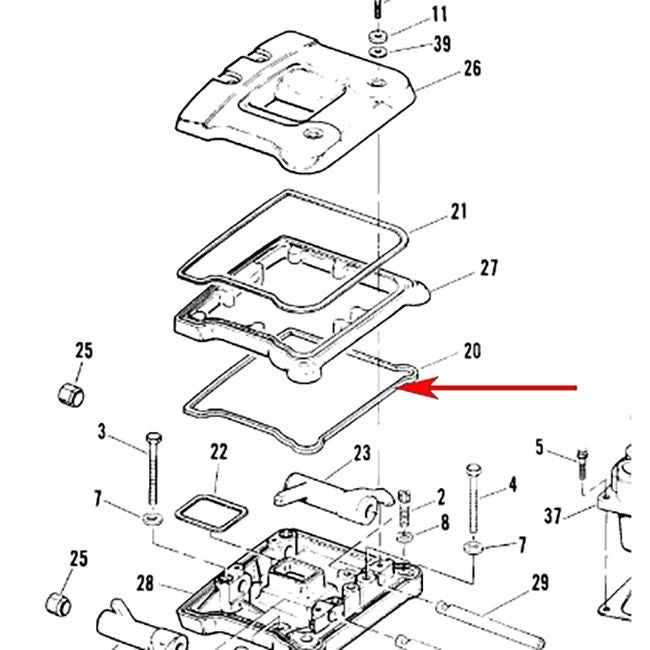 11
39
26
21
27
25
20
3
22
23
5
7
2
4
8
37
7
25
28
29