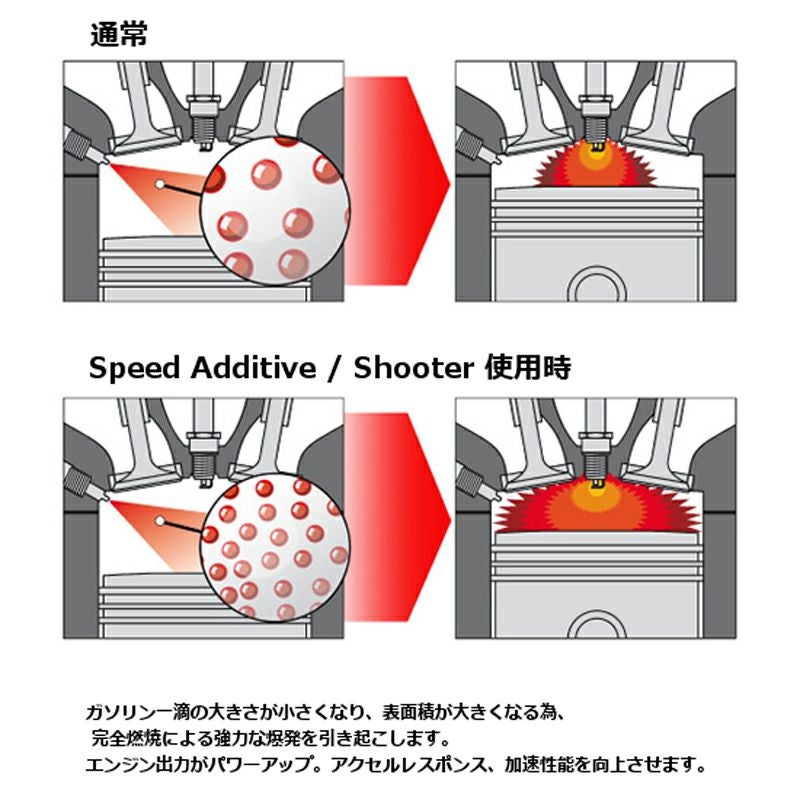 通常

Speed Additive / Shooter 使用時

ガソリン一滴の大きさが小さくなり、表面積が大きくなる為、
完全燃焼による強力な爆発を引き起こします。
エンジン出力がパワーアップ。アクセルレスポンス、加速性能を向上させます。