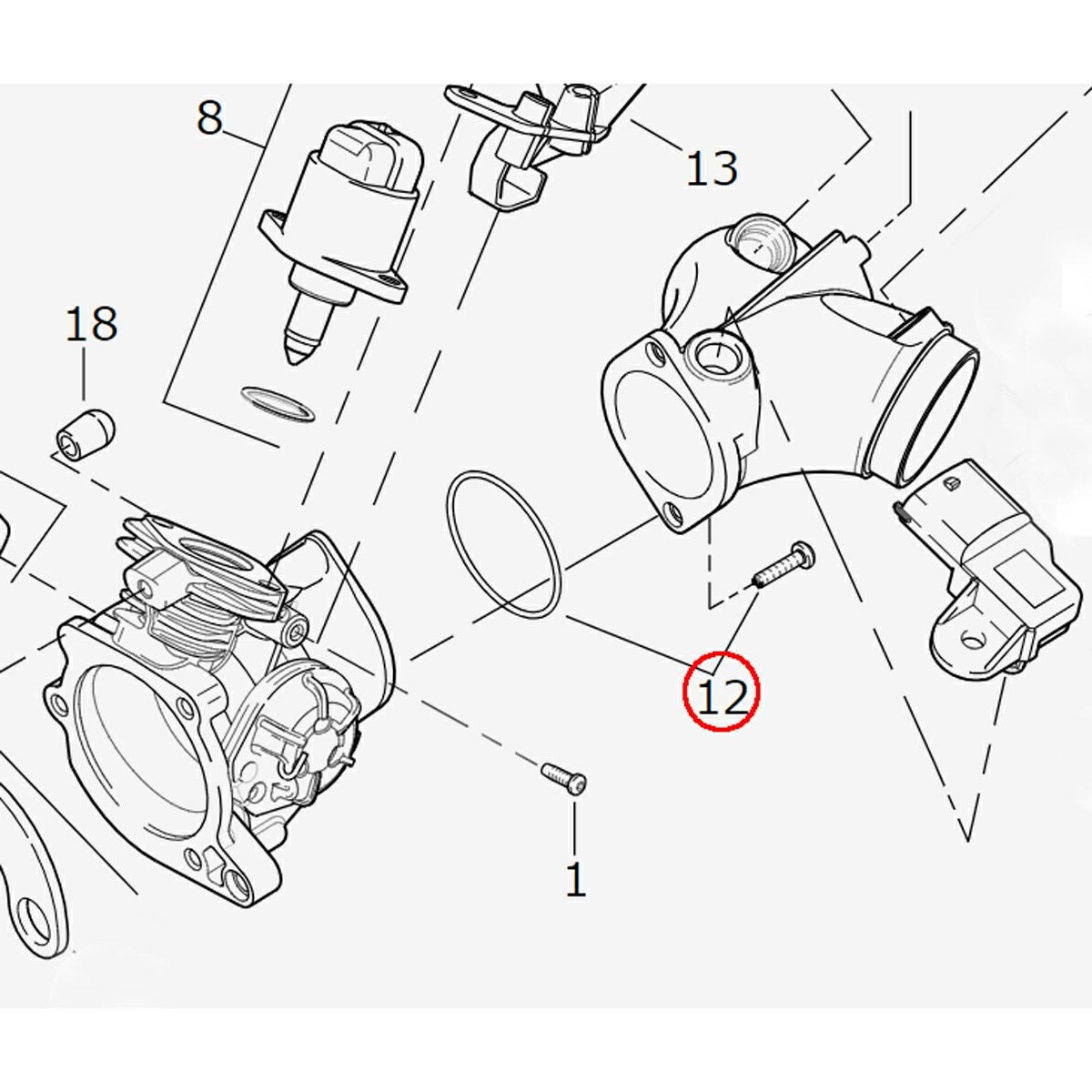 8
13
18
12
1