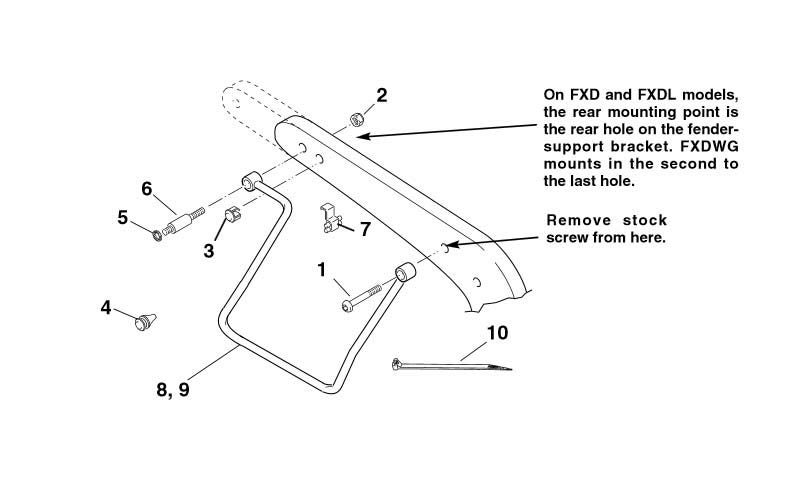 2

On FXD and FXDL models, the rear mounting point is the rear hole on the fender-support bracket. FXDWG mounts in the second to the last hole.

6

5

3

7

Remove stock screw from here.

1

4

10

8, 9